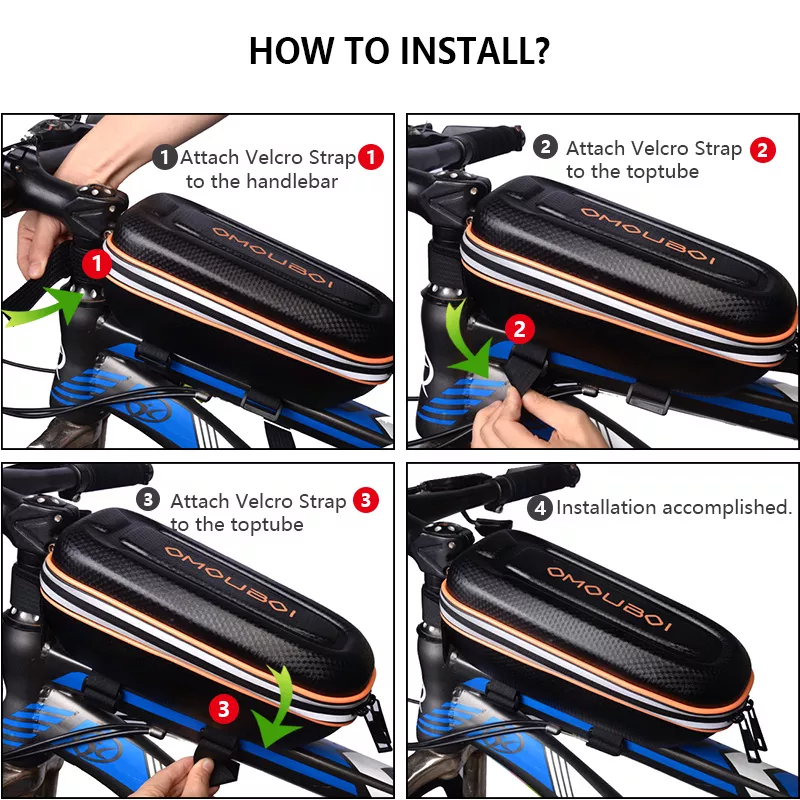 HOW TO INSTALL?

1 Attach Velcro Strap 1 to the handlebar

OMOUBOI

1

2 Attach Velcro Strap 2 to the toptube

OMOUBOI

2

3 Attach Velcro Strap 3 to the toptube

OMOUBOI

3

4 Installation accomplished.

OMOUBOI